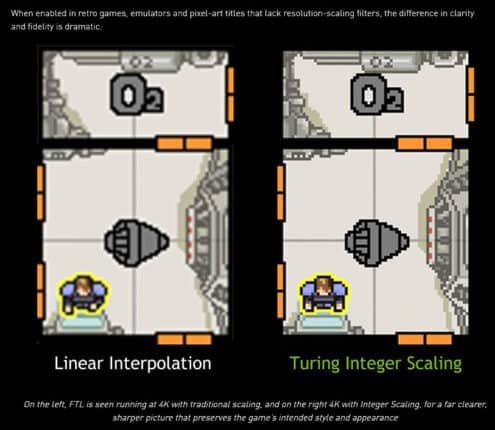 When enabled in retro games, emulators and pixel-art titles that lack resolution-scaling filters, the difference in clarity and fidelity is dramatic:

O2

$O_2$

O2

$O_2$

Linear Interpolation

Turing Integer Scaling

On the left, FTL is seen running at 4K with traditional scaling, and on the right 4K with Integer Scaling, for a far clearer, sharper picture that preserves the game's intended style and appearance